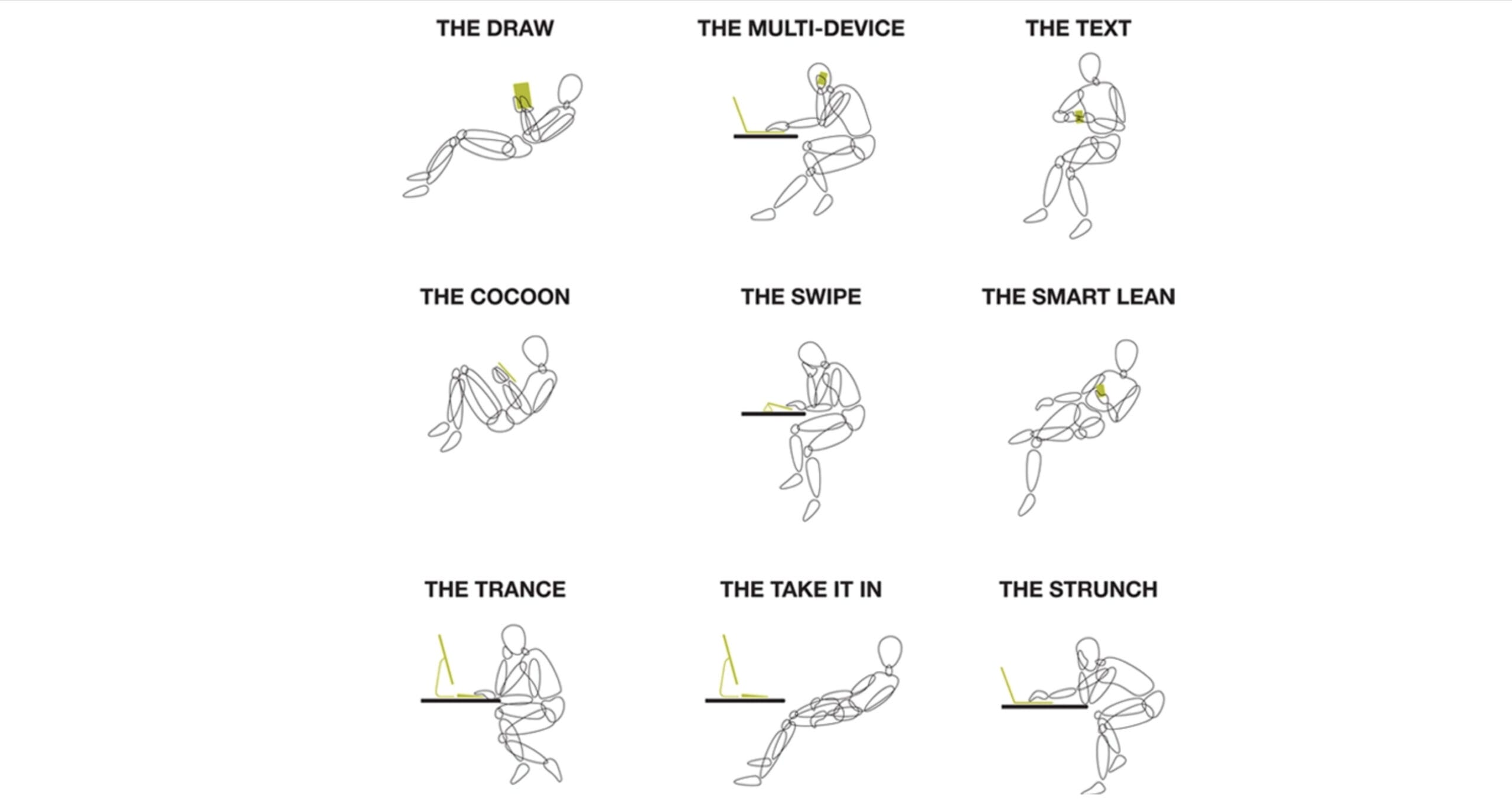 THE DRAW

THE MULTI-DEVICE

THE TEXT

THE COCOON

THE SWIPE

THE SMART LEAN

THE TRANCE

THE TAKE IT IN

THE STRUNCH